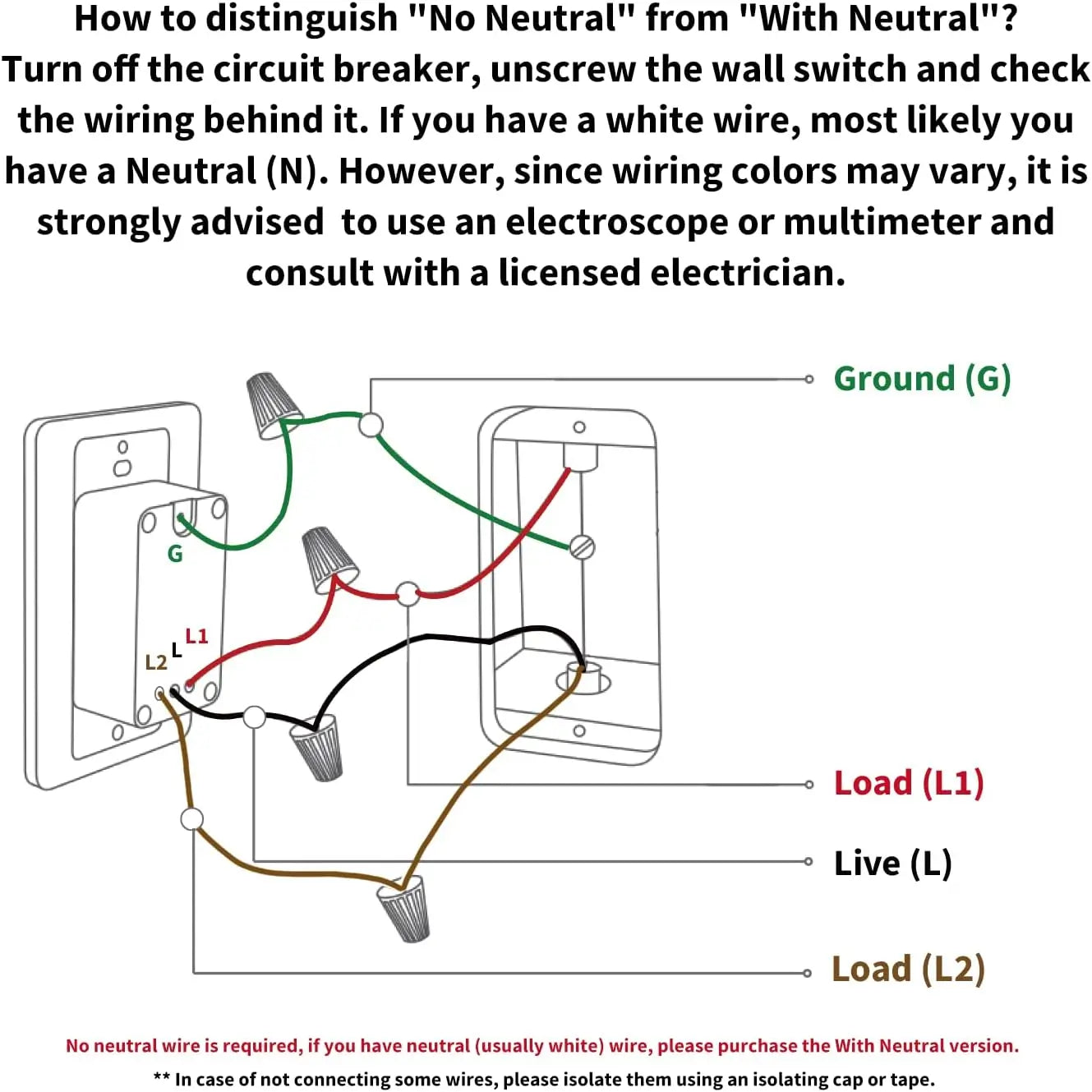 How to distinguish "No Neutral" from "With Neutral"?
Turn off the circuit breaker, unscrew the wall switch and check the wiring behind it. If you have a white wire, most likely you have a Neutral (N). However, since wiring colors may vary, it is strongly advised  to use an electroscope or multimeter and consult with a licensed electrician.

Ground (G)

G

L1
L
L2

Load (L1)

Live (L)

Load (L2)

No neutral wire is required, if you have neutral (usually white) wire, please purchase the With Neutral version.

** In case of not connecting some wires, please isolate them using an isolating cap or tape.